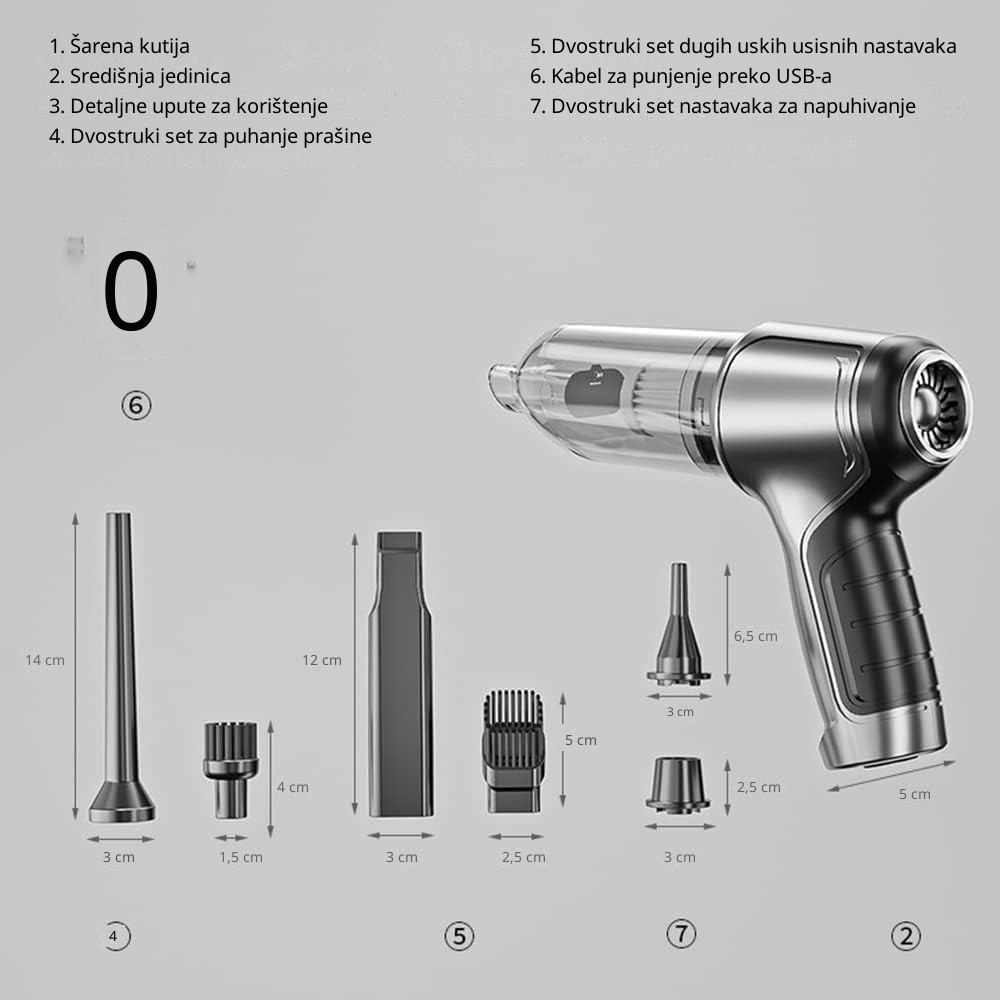 1. Šarena kutija
2. Središnja jedinica
3. Detaljne upute za korištenje
4. Dvostruki set za puhanje prašine

5. Dvostruki set dugih uskih usisnih nastavaka
6. Kabel za punjenje preko USB-a
7. Dvostruki set nastavaka za napuhivanje

0

⑥

14 cm

3 cm

4 cm

1,5 cm

12 cm

3 cm

5 cm

2,5 cm

6,5 cm

3 cm

2,5 cm

3 cm

5 cm

4

⑤

⑦

②