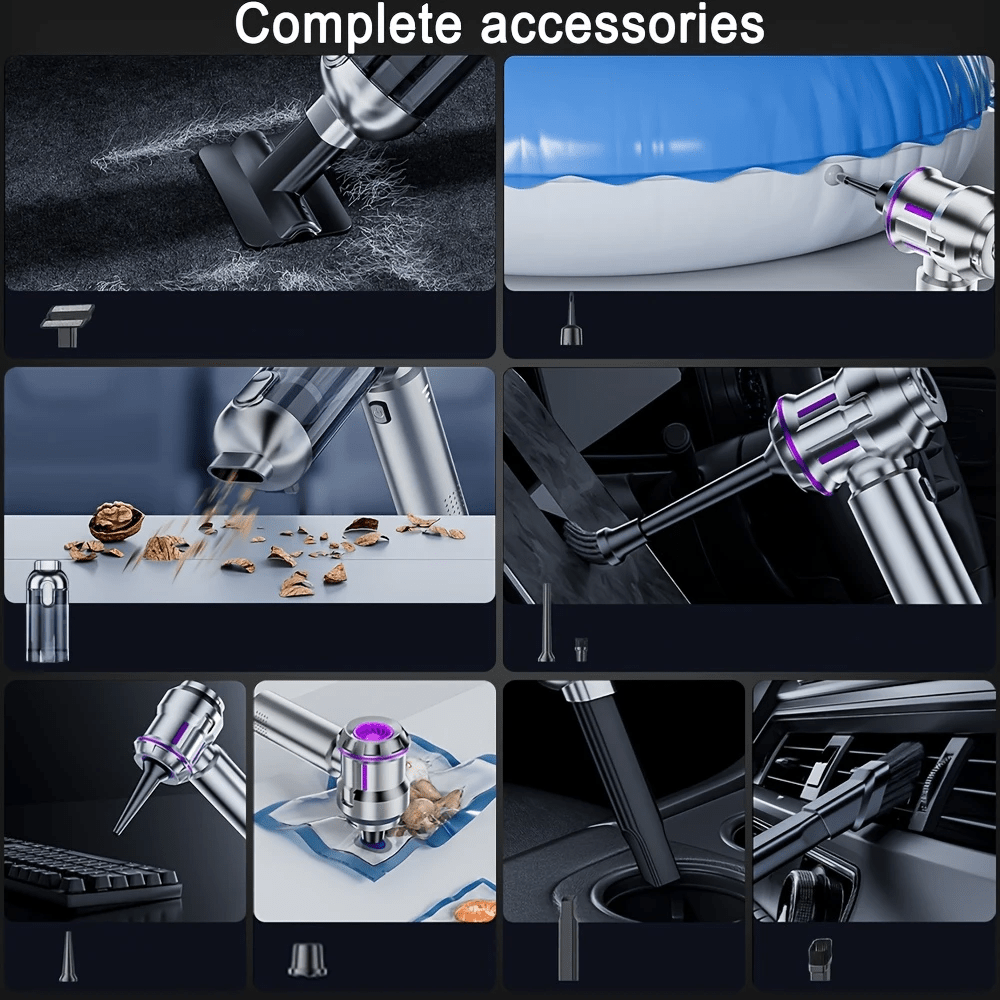 Complete accessories